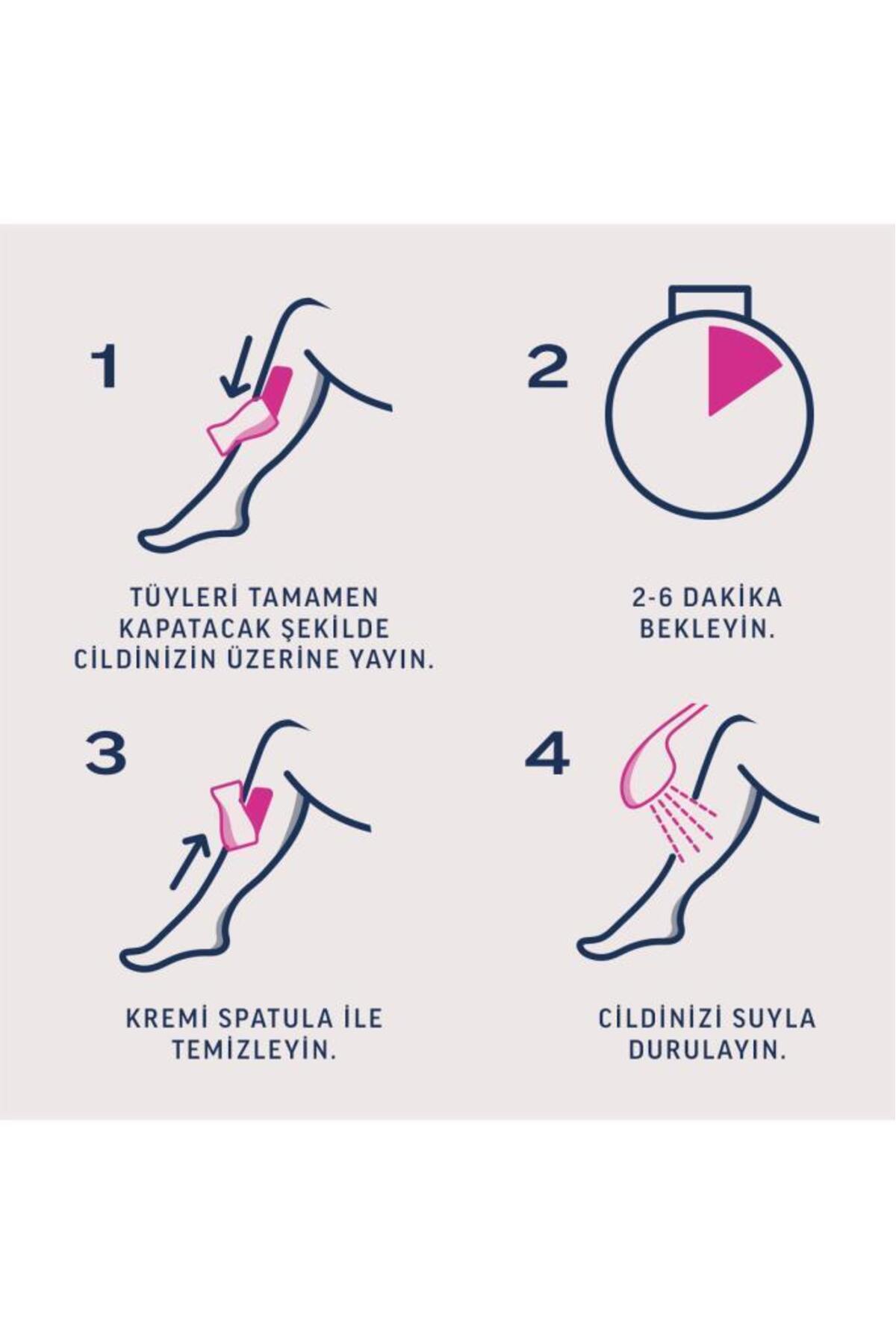 1

TÜYLERİ TAMAMEN KAPATACAK ŞEKİLDE CİLDİNİZİN ÜZERİNE YAYIN.

2

2-6 DAKİKA BEKLEYİN.

3

KREMİ SPATULA İLE TEMİZLEYİN.

4

CİLDİNİZİ SUYLA DURULAYIN.