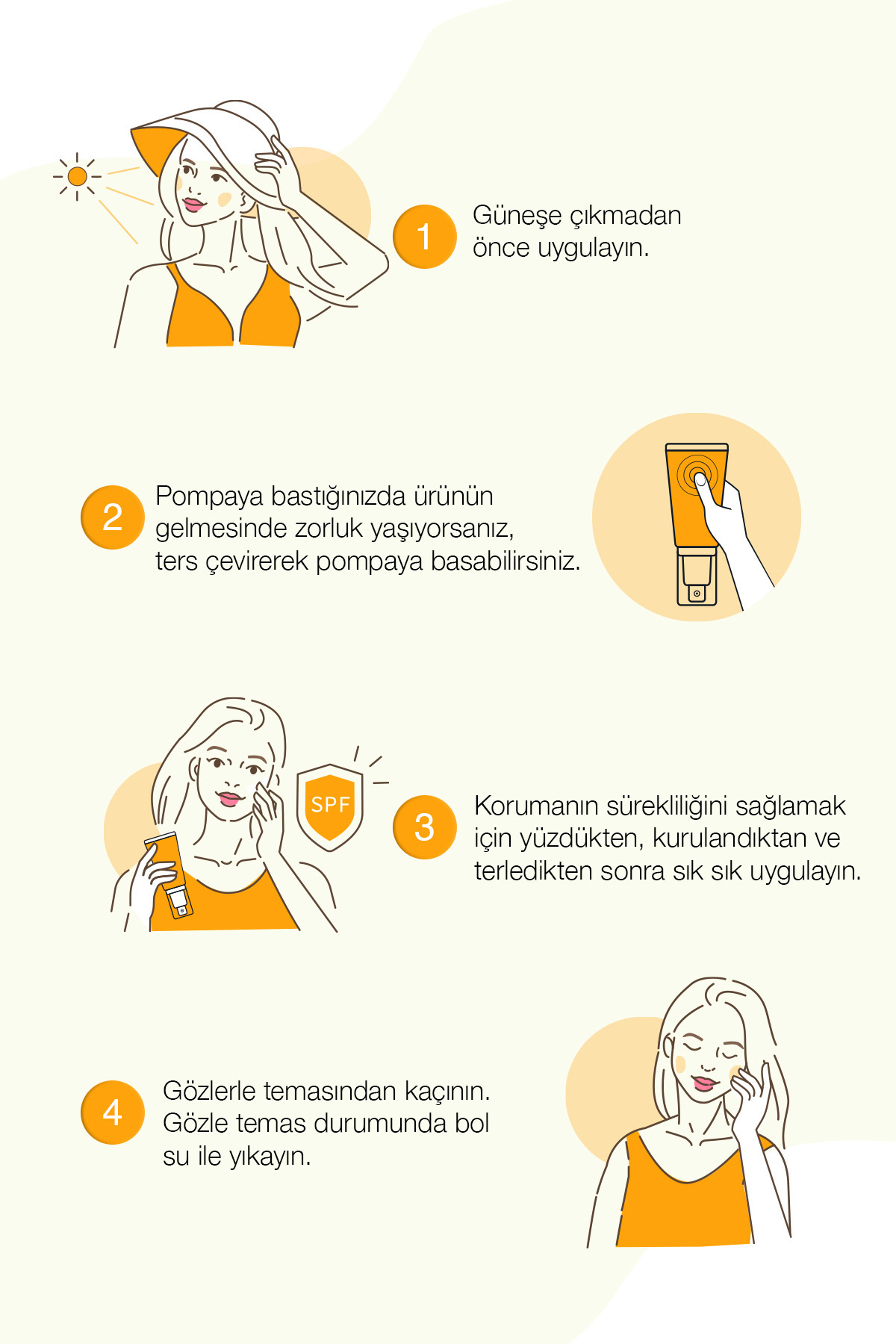 1
Güneşe çıkmadan önce uygulayın.

2
Pompaya bastığınızda ürünün gelmesinde zorluk yaşıyorsanız, ters çevirerek pompaya basabilirsiniz.

SPF

3
Korumanın sürekliliğini sağlamak için yüzdükten, kurulandıktan ve terledikten sonra sık sık uygulayın.

4
Gözlerle temasından kaçının. Gözle temas durumunda bol su ile yıkayın.