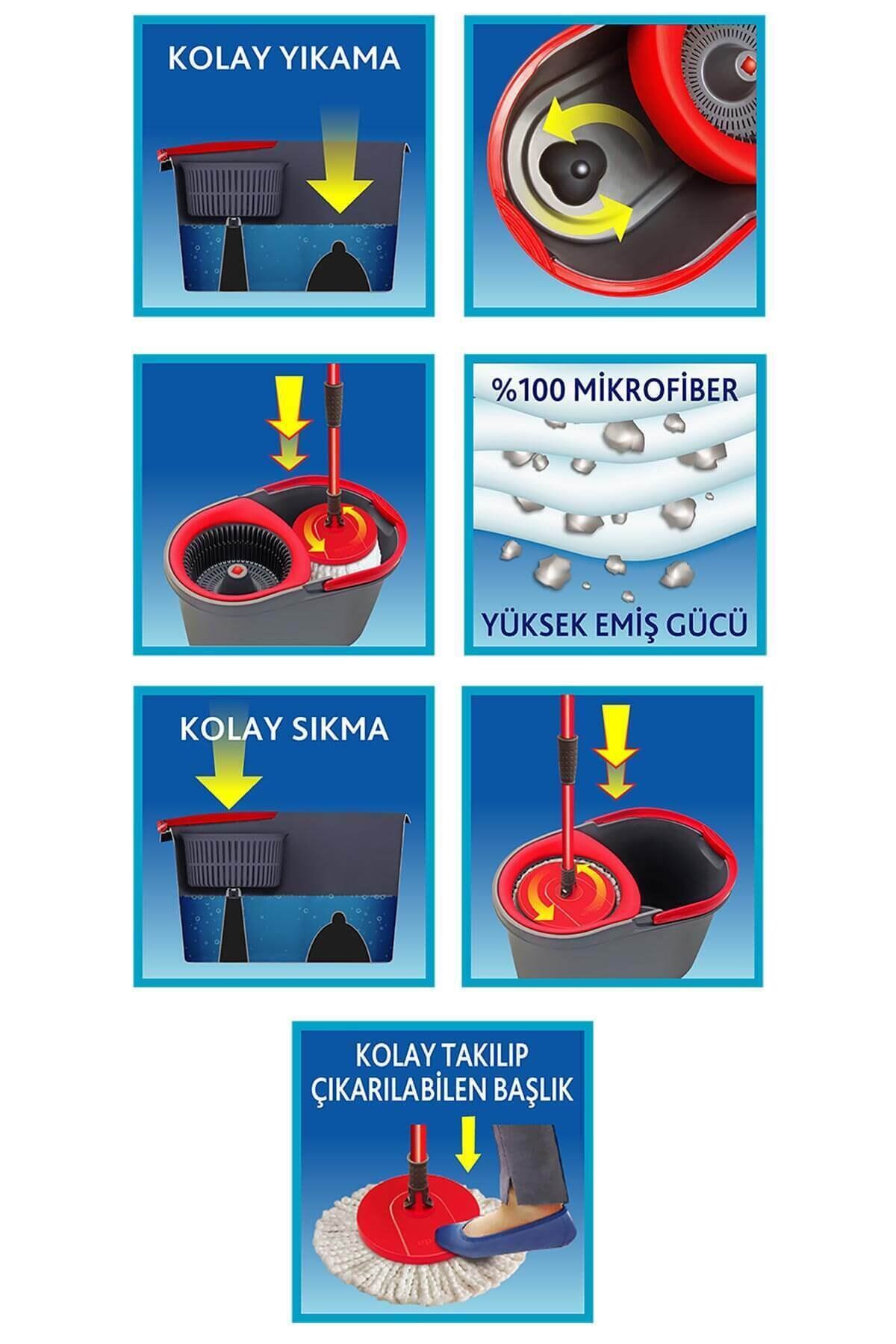 KOLAY YIKAMA

%100 MİKROFİBER

YÜKSEK EMİŞ GÜCÜ

KOLAY SIKMA

KOLAY TAKILIP ÇIKARILABİLEN BAŞLIK