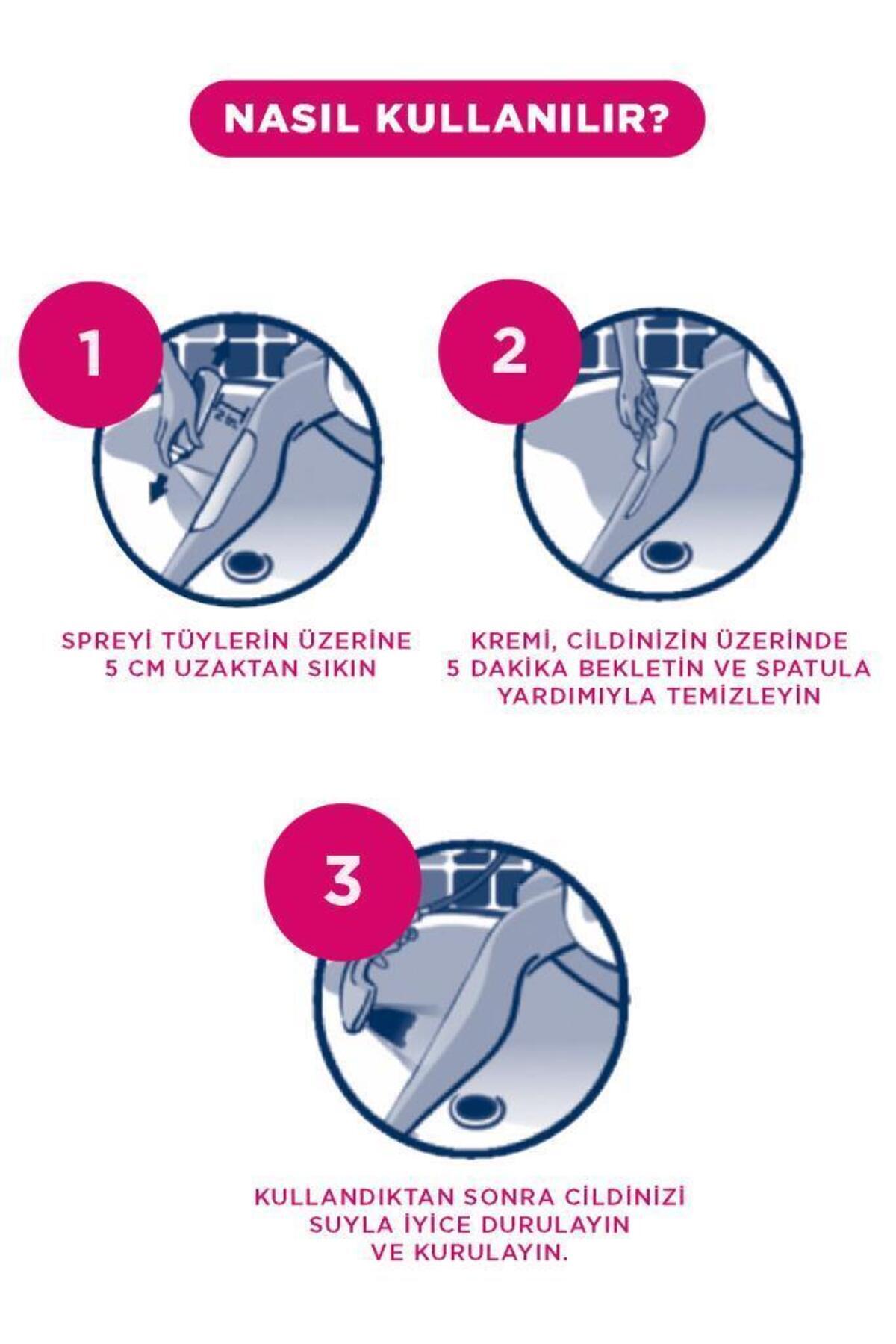 NASIL KULLANILIR?

1

SPREYİ TÜYLERİN ÜZERİNE 5 CM UZAKTAN SIKIN

2

KREMİ, CİLDİNİZİN ÜZERİNDE 5 DAKİKA BEKLETİN VE SPATULA YARDIMIYLA TEMİZLEYİN

3

KULLANDIKTAN SONRA CİLDİNİZİ SUYLA İYİCE DURULAYIN VE KURULAYIN.