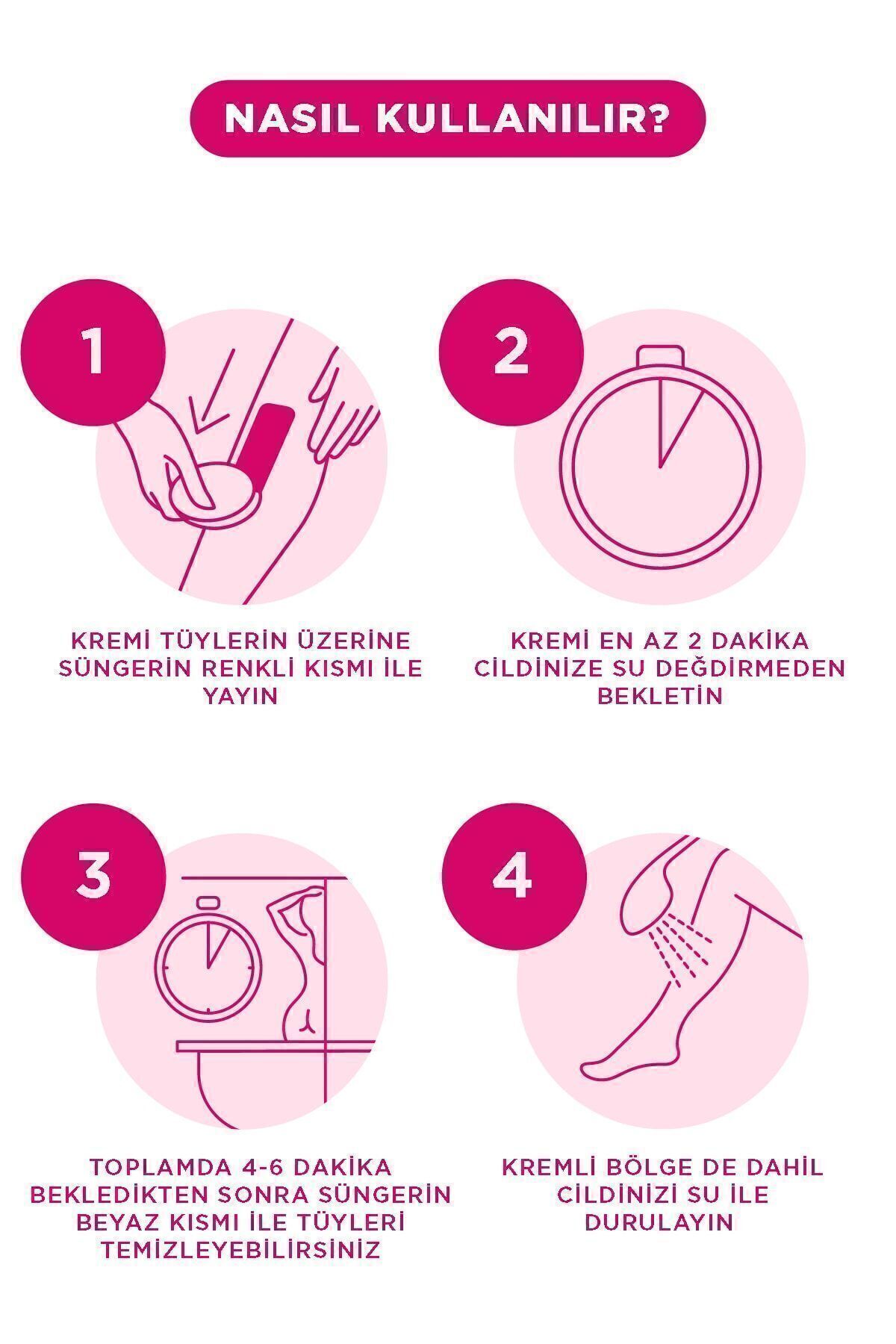 NASIL KULLANILIR?

1

KREMİ TÜYLERİN ÜZERİNE SÜNGERİN RENKLİ KISMI İLE YAYIN

2

KREMİ EN AZ 2 DAKİKA CİLDİNİZE SU DEĞDİRMEDEN BEKLETİN

3

TOPLAMDA 4-6 DAKİKA BEKLEDİKTEN SONRA SÜNGERİN BEYAZ KISMI İLE TÜYLERİ TEMİZLEYEBİLİRSİNİZ

4

KREMLİ BÖLGE DE DAHİL CİLDİNİZİ SU İLE DURULAYIN